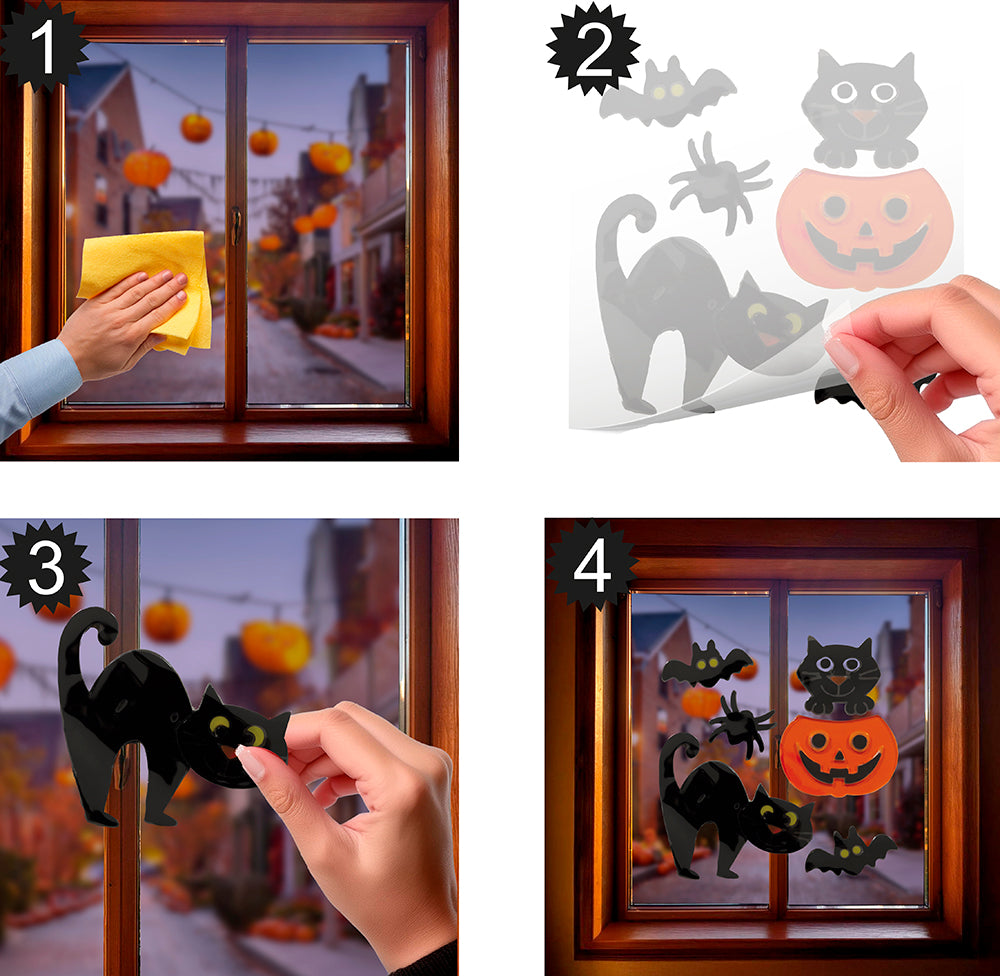 1

2

3

4