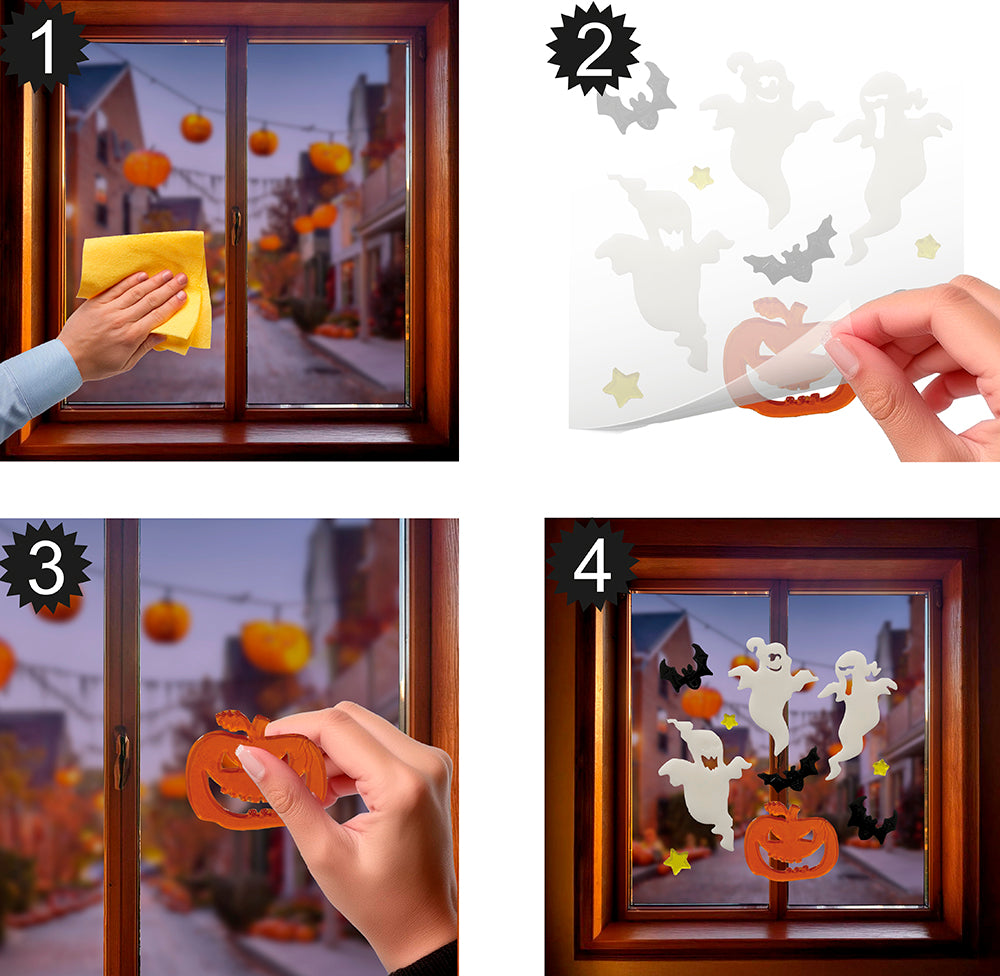 1

2

3

4