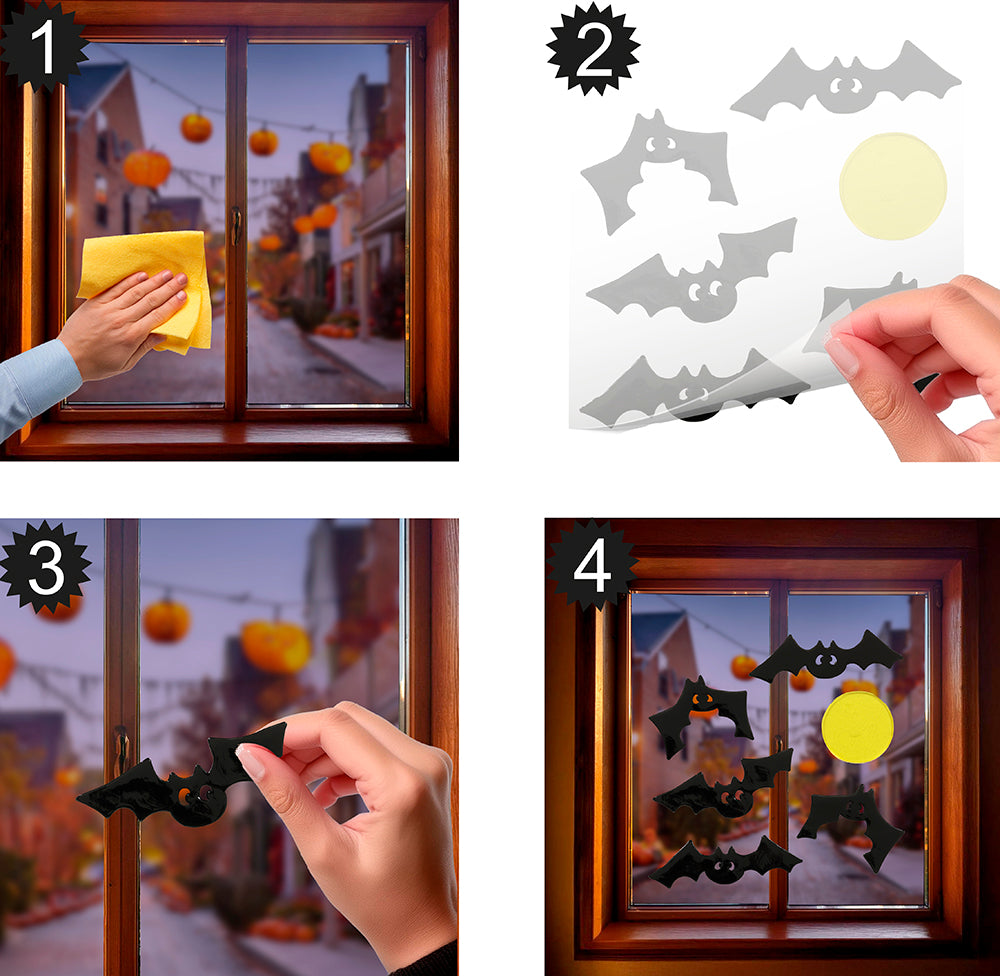 1

2

3

4